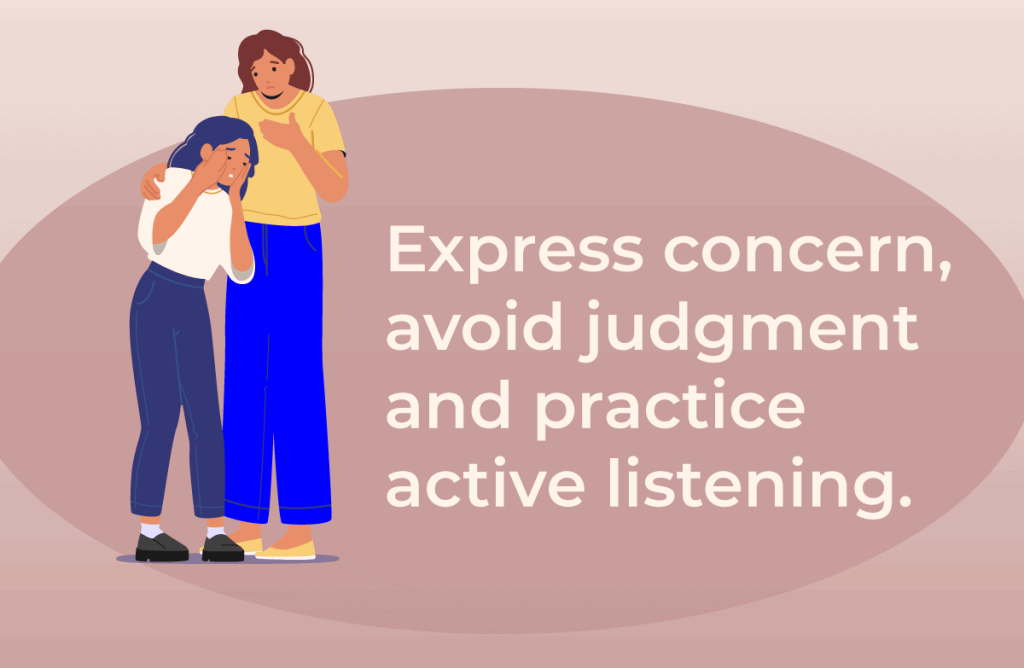 Express concern, avoid judgment and practice active listening.